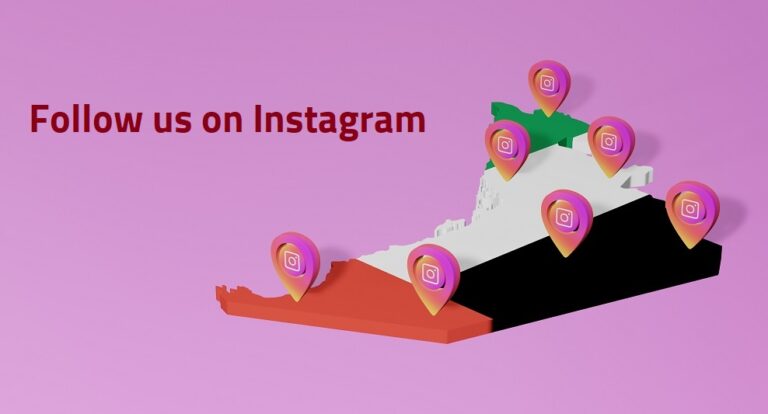 Follow us on Instagram